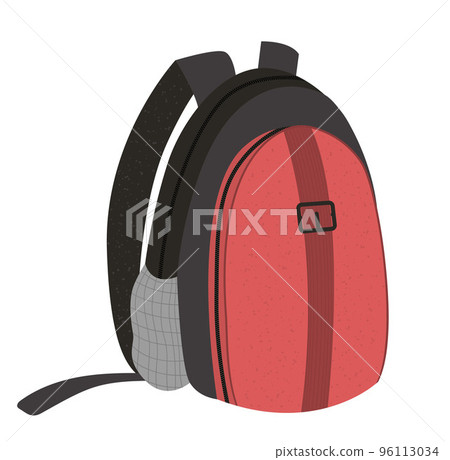 PIXTA

pixtastock.com - 96113034