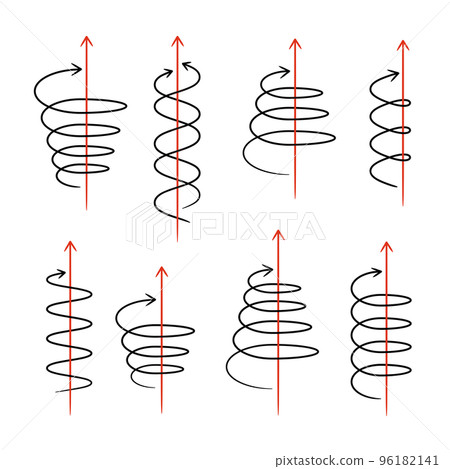 PIXTA

pixtastock.com - 96182141