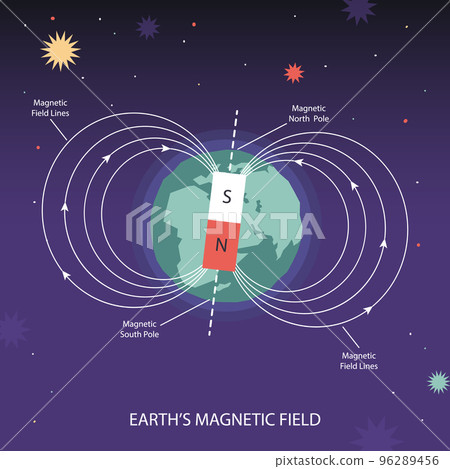 Magnetic Field Lines

Magnetic North Pole

S

PIXTA

N

Magnetic South Pole

Magnetic Field Lines

EARTH'S MAGNETIC FIELD

pixtastock.com - 96289456