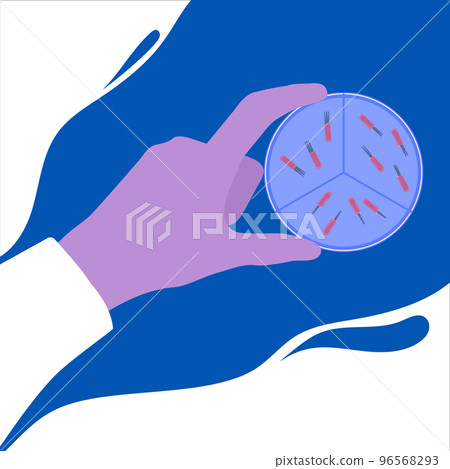 PIXTA

pixtastock.com - 96568293