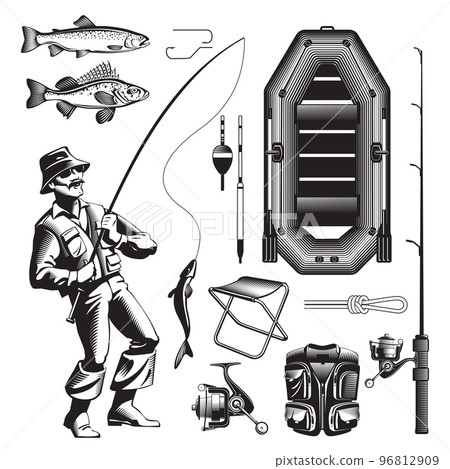 PIXTA

pixtastock.com - 96812909