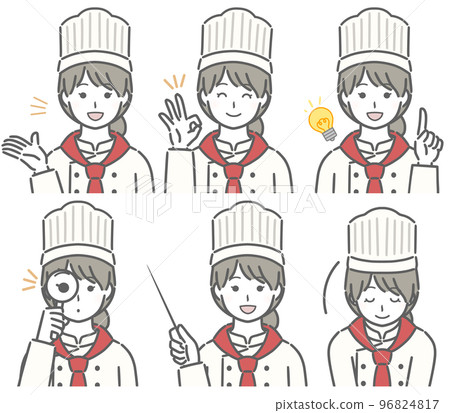 PIXTA

pixtastock.com - 96824817