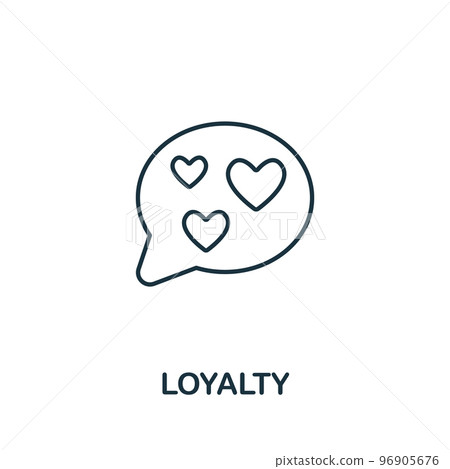 PIXTA

LOYALTY

pixtastock.com - 96905676