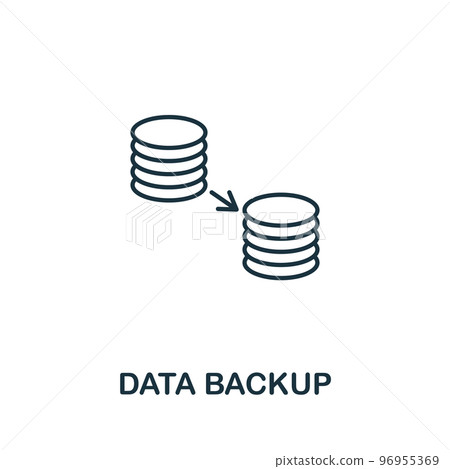 PIXTA

DATA BACKUP

pixtastock.com - 96955369