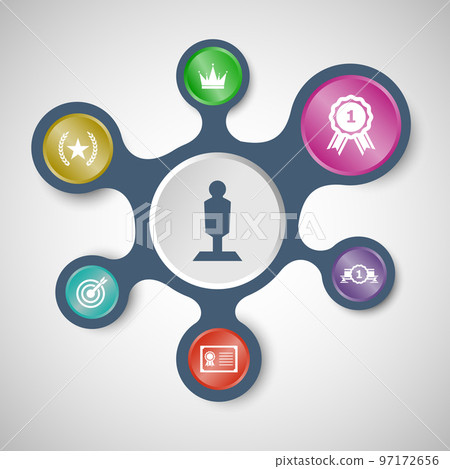 1

PIXTA

1

pixtastock.com - 97172656