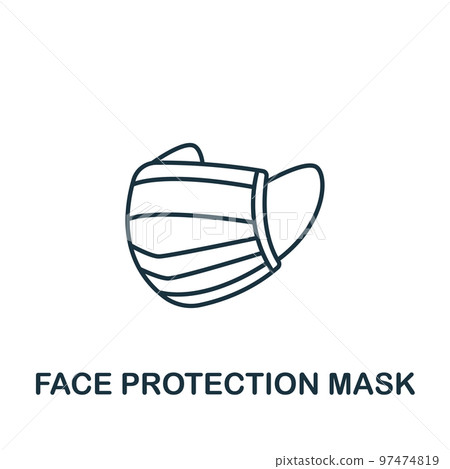 PIXTA

FACE PROTECTION MASK

pixtastock.com - 97474819