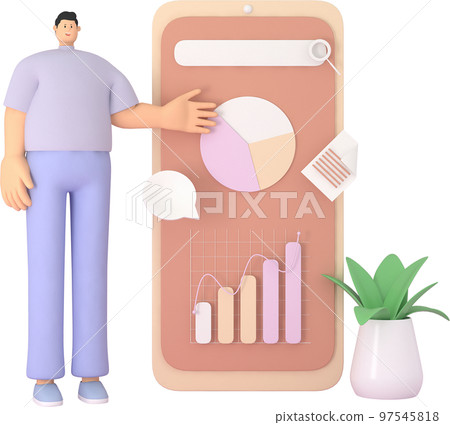 PIXTA

pixtastock.com - 97545818