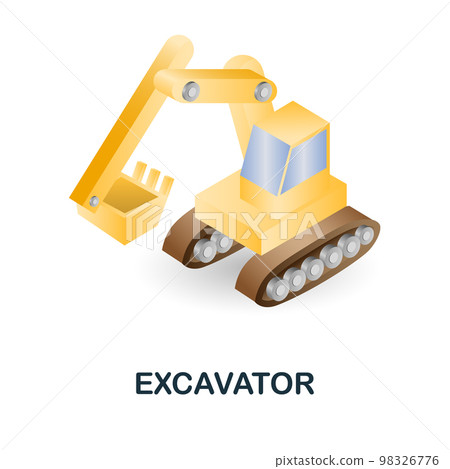 PIXTA

EXCAVATOR

pixtastock.com - 98326776