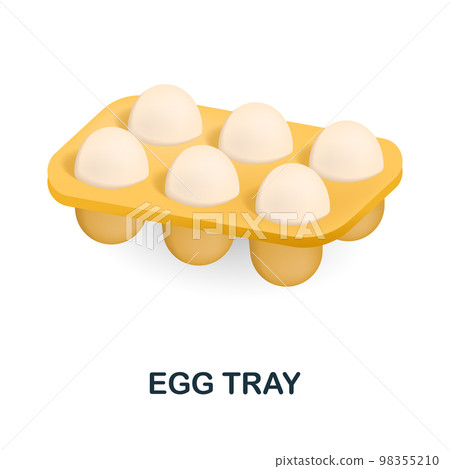 PIXTA

EGG TRAY

pixtastock.com - 98355210