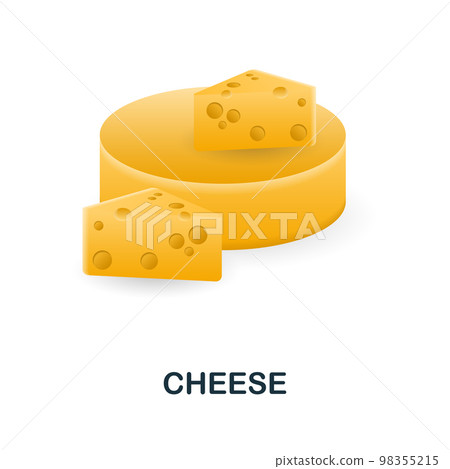 PIXTA

CHEESE

pixtastock.com - 98355215