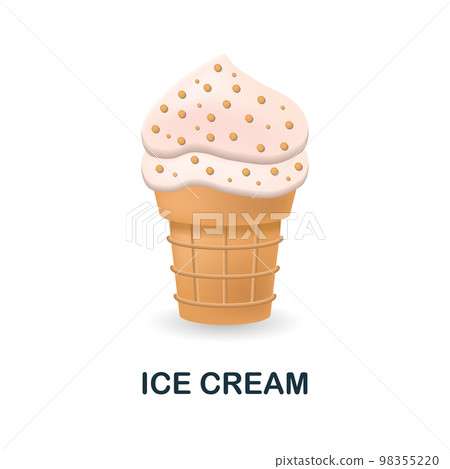 PIXTA

ICE CREAM

pixtastock.com - 98355220