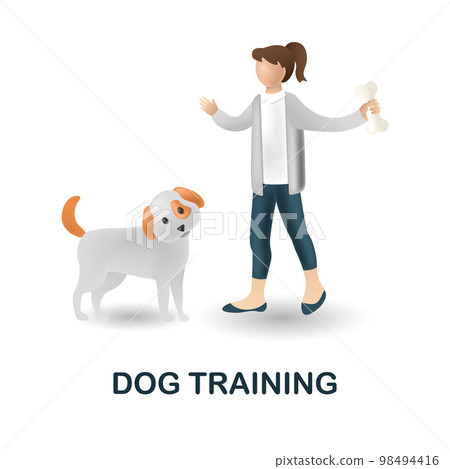 PIXTA

DOG TRAINING

pixtastock.com - 98494416