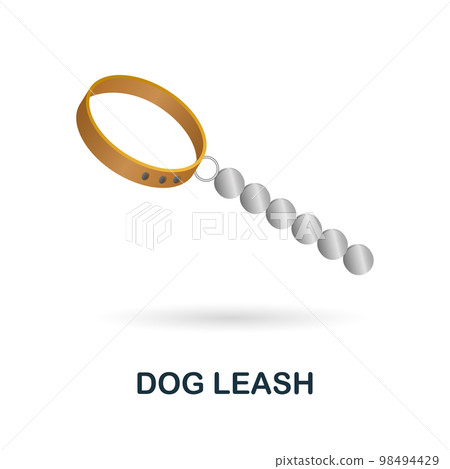 PIXTA

DOG LEASH

pixtastock.com - 98494429