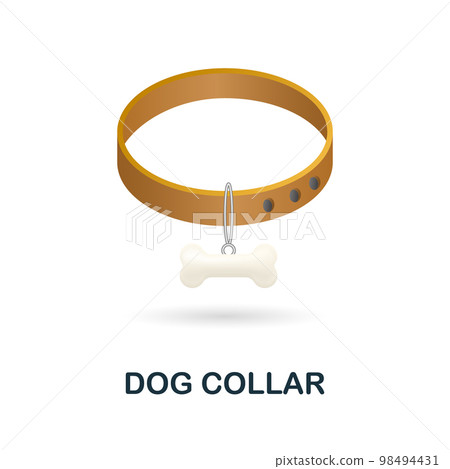 PIXTA

DOG COLLAR

pixtastock.com - 98494431