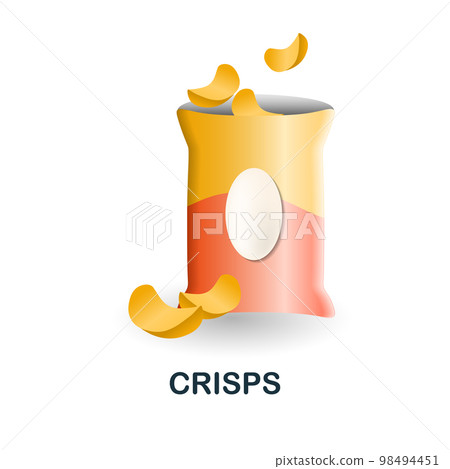 PIXTA

CRISPS

pixtastock.com - 98494451