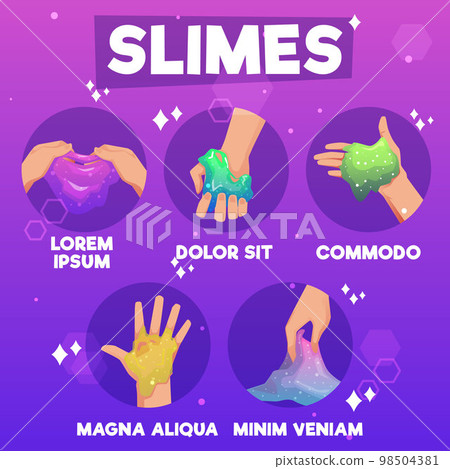 SLIMES

LOREM IPSUM

DOLOR SIT

COMMODO

PIXTA

MAGNA ALIQUA

MINIM VENIAM

pixtastock.com - 98504381