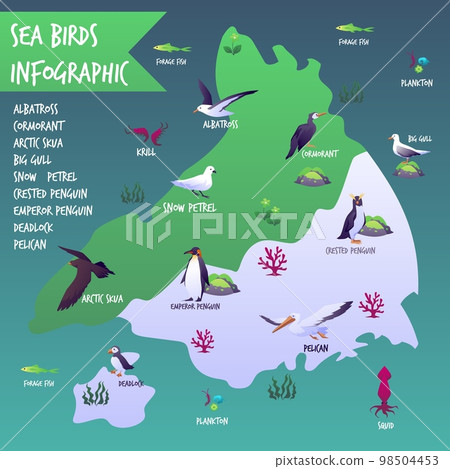 SEA BIRDS INFOGRAPHIC

ALBATROSS
CORMORANT
ARCTIC SKUA
BIG GULL
SNOW PETREL
CRESTED PENGUIN
EMPEROR PENGUIN
DEADLOCK
PELICAN

FORAGE FISH
FORAGE FISH
PLANKTON
ALBATROSS
KRILL
CORMORANT
BIG GULL
SNOW PETREL
PIXTA
CRESTED PENGUIN
ARCTIC SKUA
EMPEROR PENGUIN
PELICAN
FORAGE FISH
DEADLOCK
PLANKTON
SQUID

pixtastock.com - 98504453