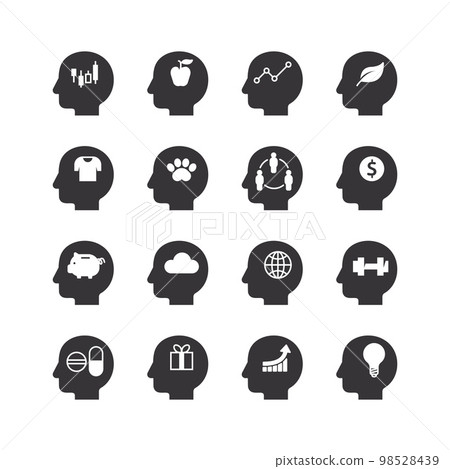 $
PIXTA
pixtastock.com - 98528439