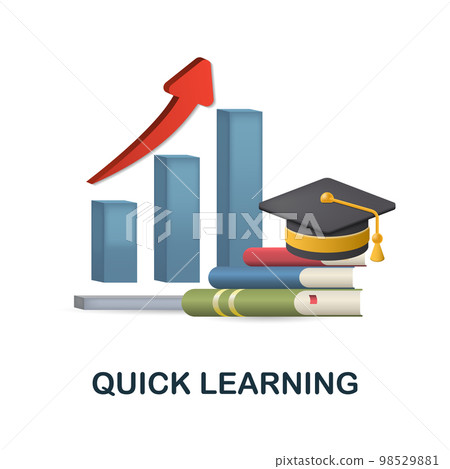 PIXTA

QUICK LEARNING

pixtastock.com - 98529881