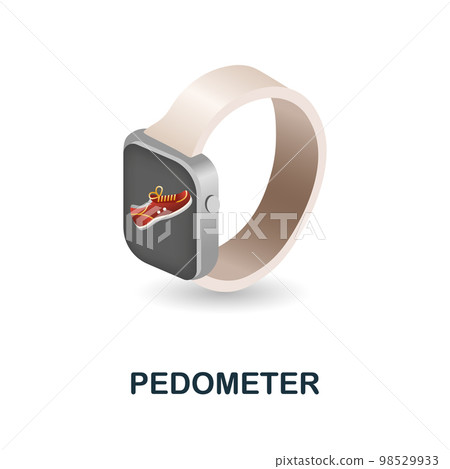 PIXTA

PEDOMETER

pixtastock.com - 98529933