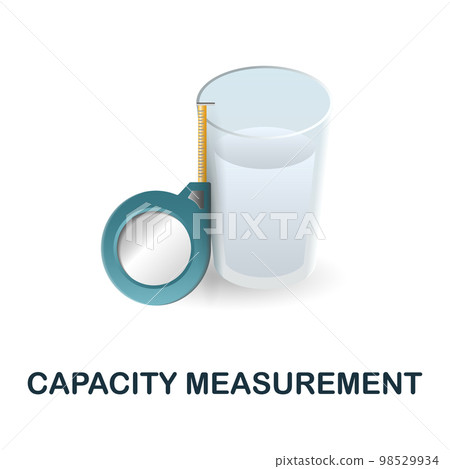 PIXTA

CAPACITY MEASUREMENT

pixtastock.com - 98529934