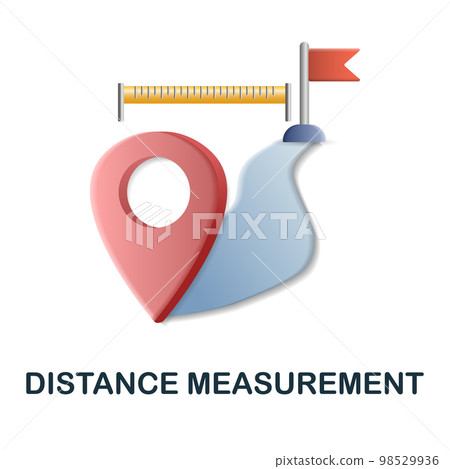 PIXTA

DISTANCE MEASUREMENT

pixtastock.com - 98529936