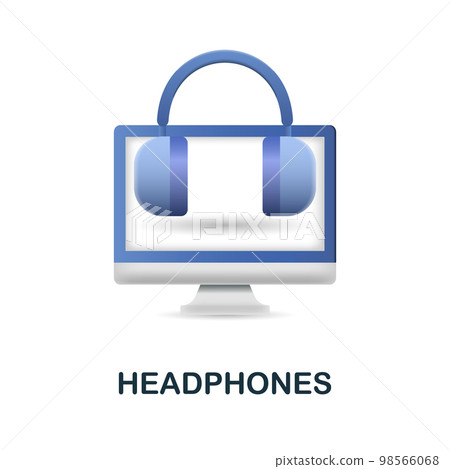 PIXTA

HEADPHONES

pixtastock.com - 98566068