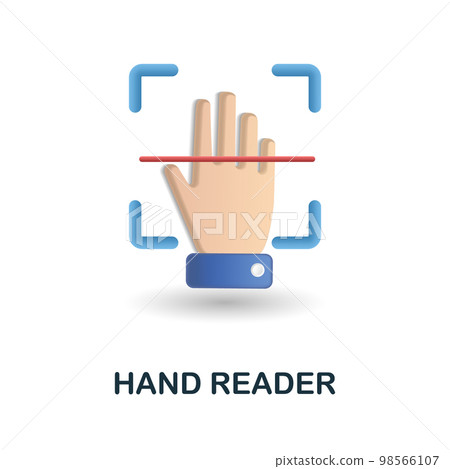 PIXTA

HAND READER

pixtastock.com - 98566107