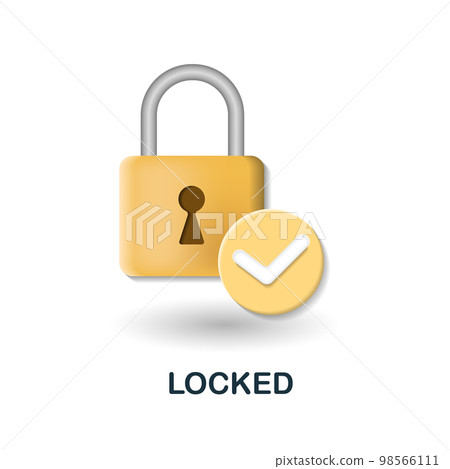 PIXTA

LOCKED

pixtastock.com - 98566111