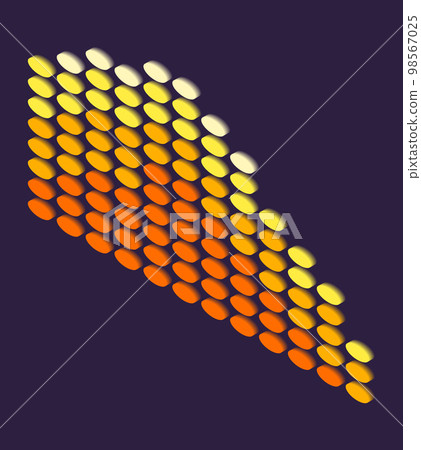 PIXTA

pixtastock.com - 98567025