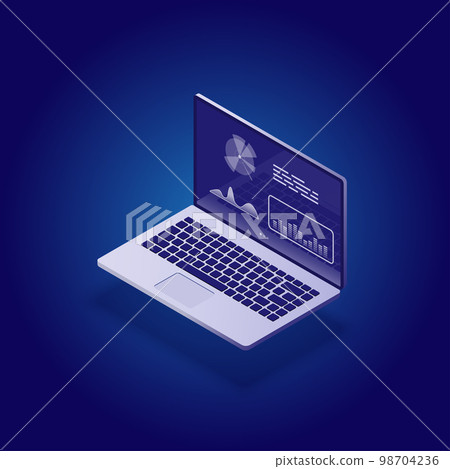 PIXTA

pixtastock.com - 98704236