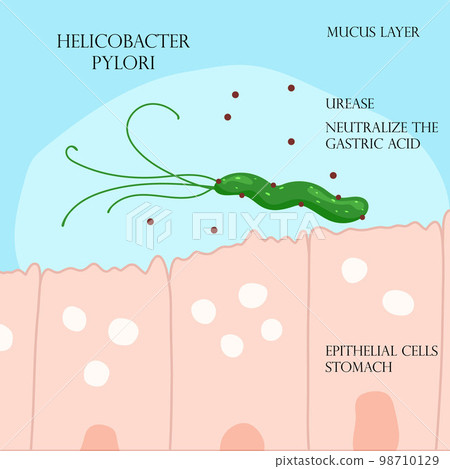 HELICOBACTER PYLORI

MUCUS LAYER

UREASE

NEUTRALIZE THE GASTRIC ACID

PIXTA

EPITHELIAL CELLS STOMACH

pixtastock.com - 98710129