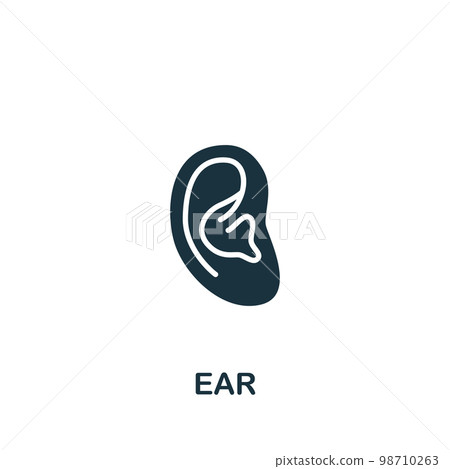 PIXTA

EAR

pixtastock.com - 98710263