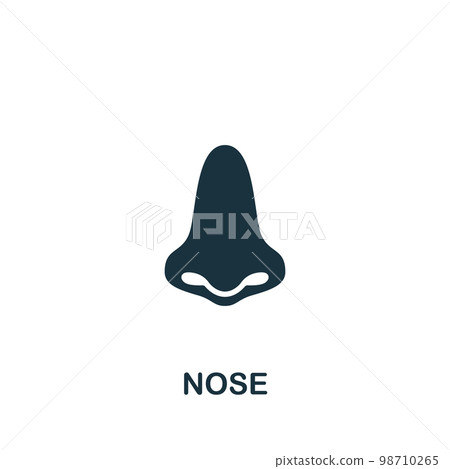 PIXTA

NOSE

pixtastock.com - 98710265