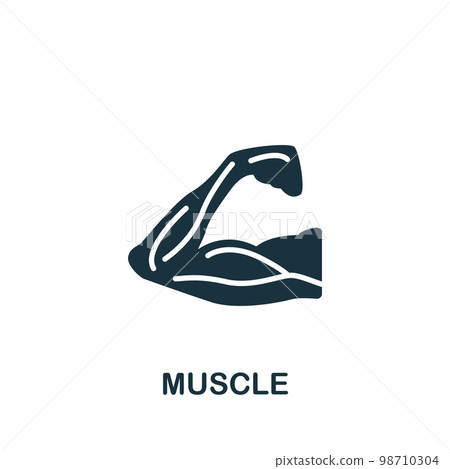 PIXTA

MUSCLE

pixtastock.com - 98710304