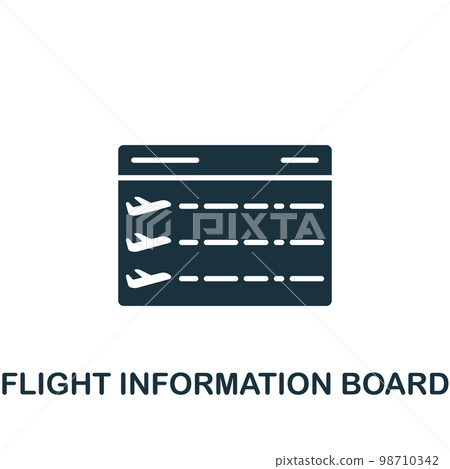 PIXTA

FLIGHT INFORMATION BOARD

pixtastock.com - 98710342