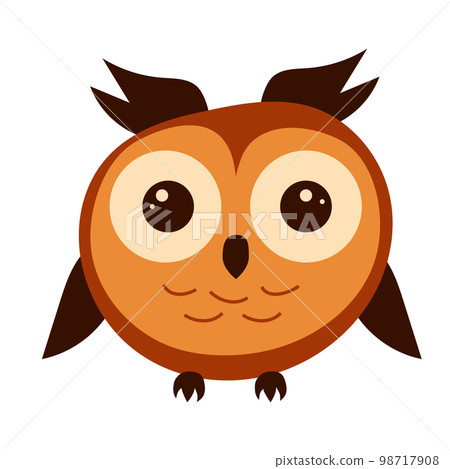 PIXTA

pixtastock.com - 98717908