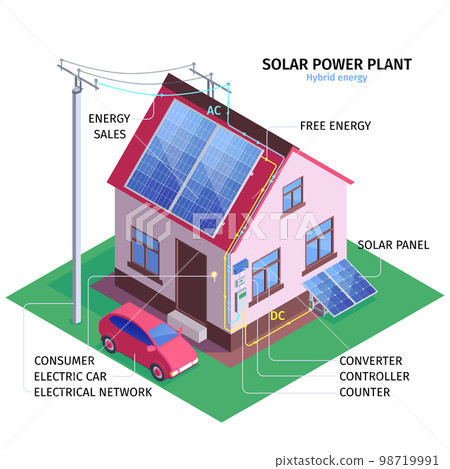 SOLAR POWER PLANT
Hybrid energy

ENERGY SALES

AC

FREE ENERGY

PIXTA

SOLAR PANEL

DC

CONSUMER
ELECTRIC CAR
ELECTRICAL NETWORK

CONVERTER
CONTROLLER
COUNTER

pixtastock.com - 98719991