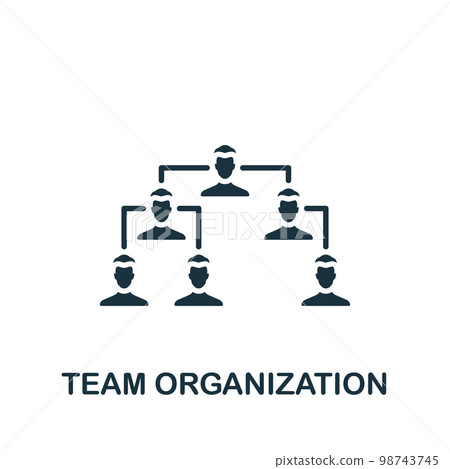 PIXTA

TEAM ORGANIZATION

pixtastock.com - 98743745