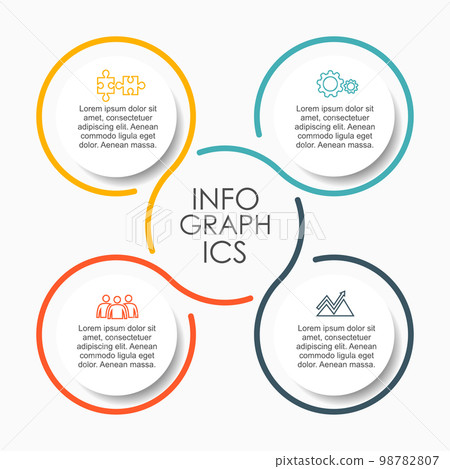 Lorem ipsum dolor sit amet, consectetuer adipiscing elit. Aenean commodo ligula eget dolor. Aenean massa.

Lorem ipsum dolor sit amet, consectetuer adipiscing elit. Aenean commodo ligula eget dolor. Aenean massa.

INFO
GRAPH
ICS

PIXTA

Lorem ipsum dolor sit amet, consectetuer adipiscing elit. Aenean commodo ligula eget dolor. Aenean massa.

Lorem ipsum dolor sit amet, consectetuer adipiscing elit. Aenean commodo ligula eget dolor. Aenean massa.

pixtastock.com - 98782807