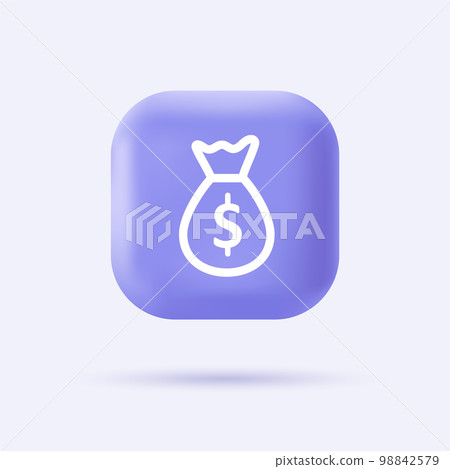 $

PIXTA

pixtastock.com - 98842579