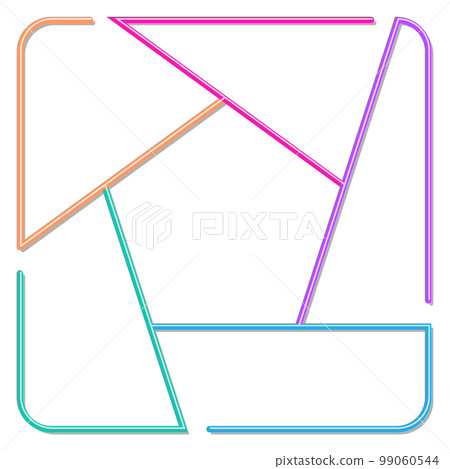 PIXTA

pixtastock.com - 99060544