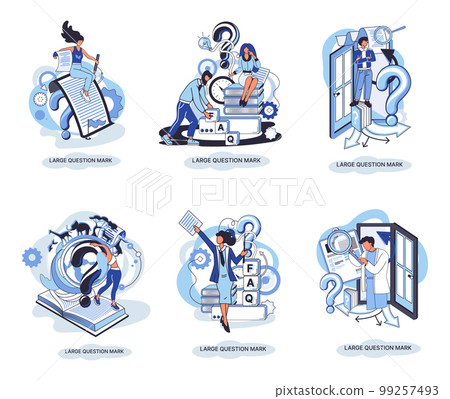 F A Q

LARGE QUESTION MARK

LARGE QUESTION MARK

LARGE QUESTION MARK

PIXTA

F A Q

LARGE QUESTION MARK

LARGE QUESTION MARK

LARGE QUESTION MARK

pixtastock.com - 99257493