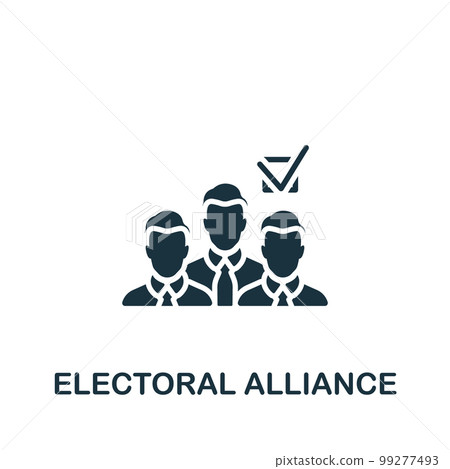 PIXTA

ELECTORAL ALLIANCE

pixtastock.com - 99277493