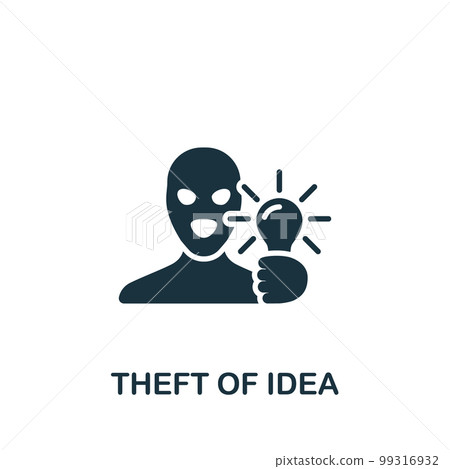 PIXTA

THEFT OF IDEA

pixtastock.com - 99316932