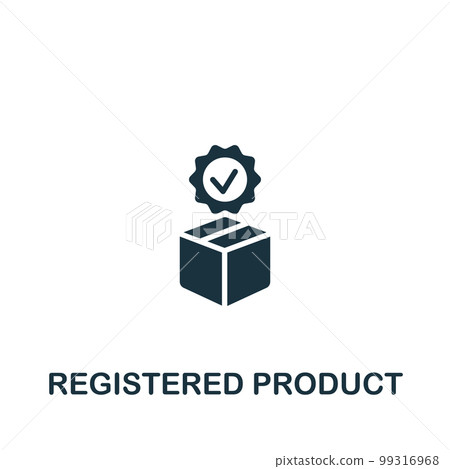 PIXTA

REGISTERED PRODUCT

pixtastock.com - 99316968