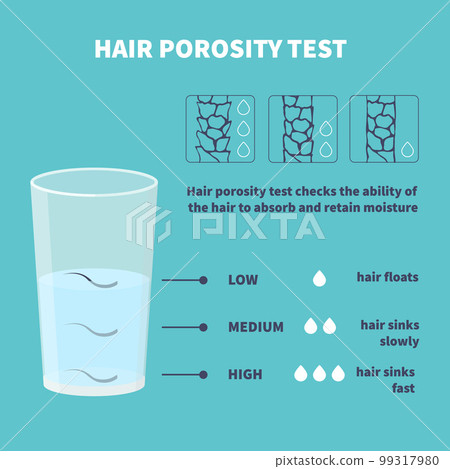 HAIR POROSITY TEST

Hair porosity test checks the ability of the hair to absorb and retain moisture

PIXTA

LOW hair floats

MEDIUM hair sinks slowly

HIGH hair sinks fast

pixtastock.com - 99317980