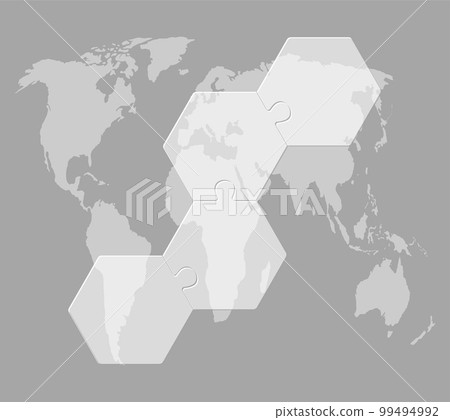 PIXTA

pixtastock.com - 99494992