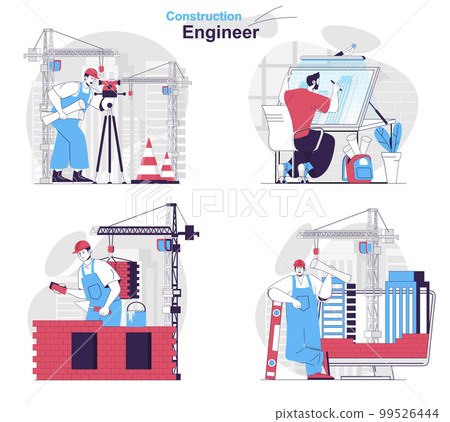 Construction
Engineer

PIXTA

pixtastock.com - 99526444