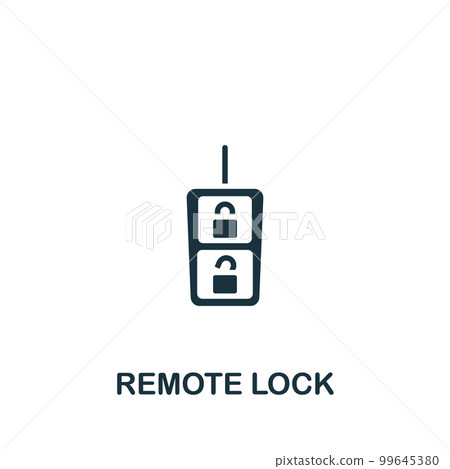 PIXTA

REMOTE LOCK

pixtastock.com - 99645380